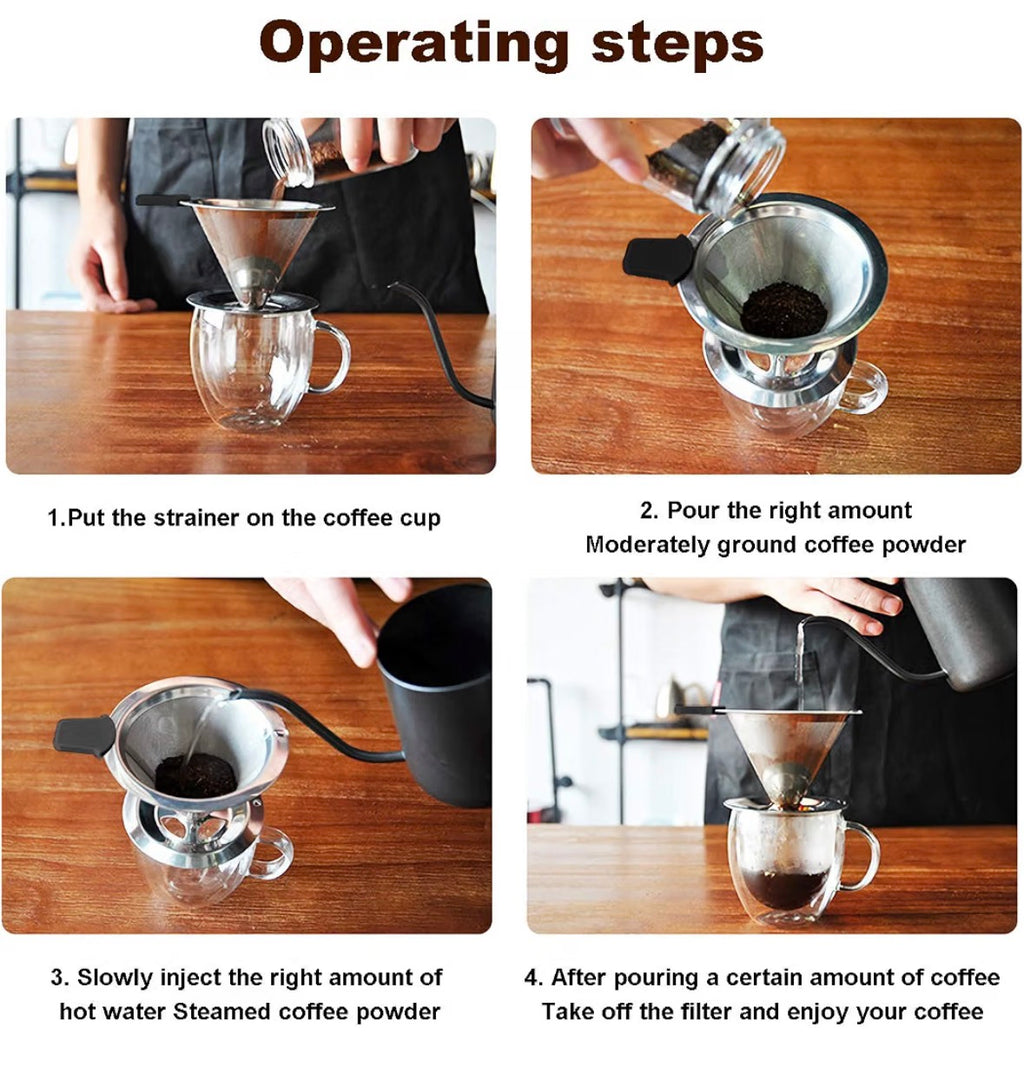 Operating steps

1.Put the strainer on the coffee cup

2. Pour the right amount
Moderately ground coffee powder

3. Slowly inject the right amount of hot water Steamed coffee powder

4. After pouring a certain amount of coffee
Take off the filter and enjoy your coffee